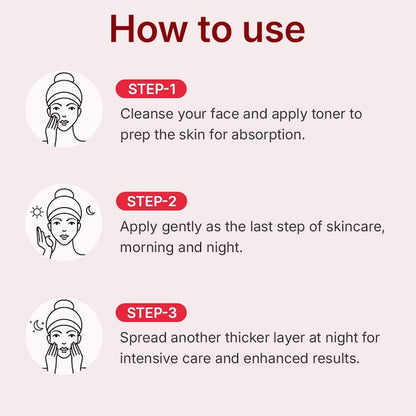 How to use

STEP-1

Cleanse your face and apply toner to prep the skin for absorption.

STEP-2

Apply gently as the last step of skincare, morning and night.

STEP-3

Spread another thicker layer at night for intensive care and enhanced results.